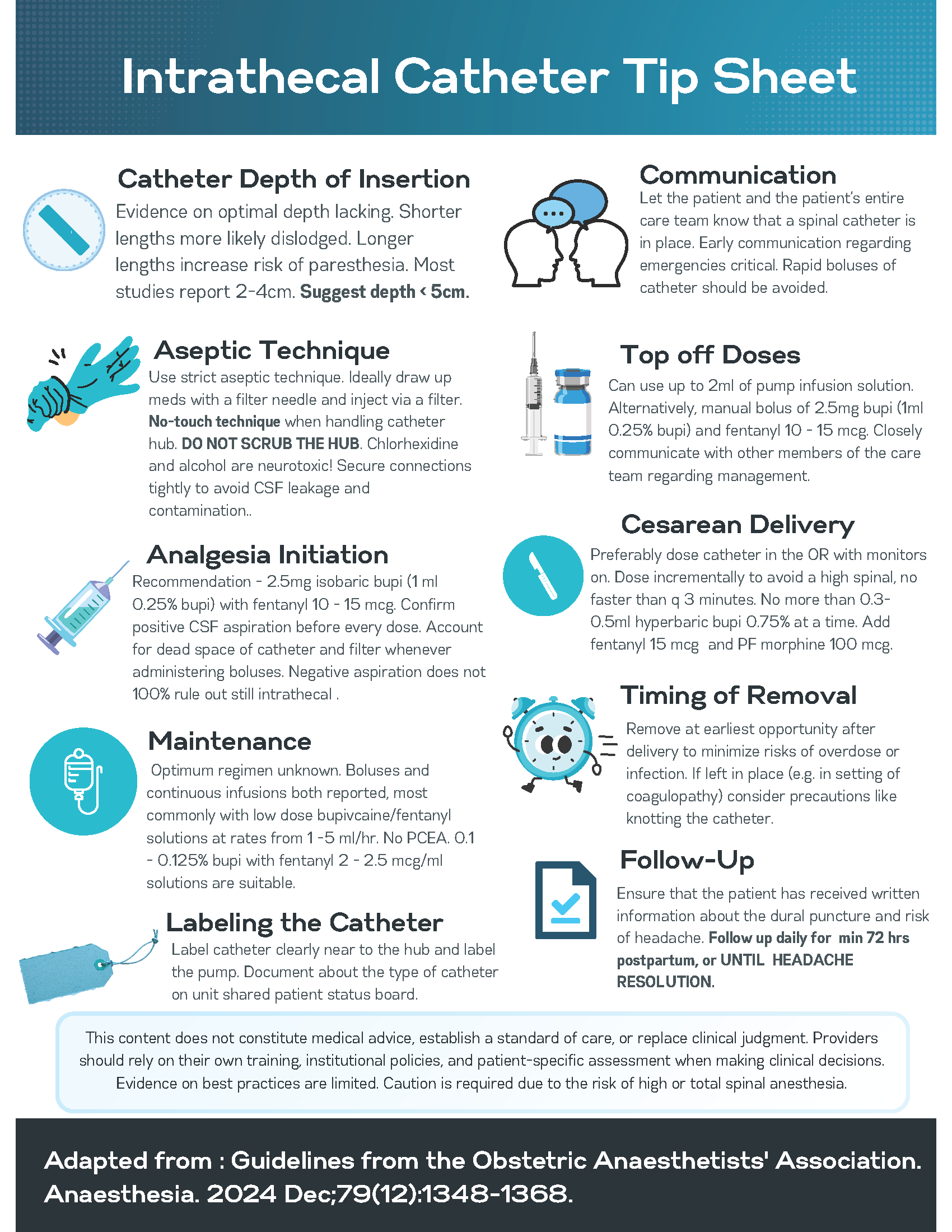 Intrathecal Catheter Tip Sheet

Catheter Depth of Insertion

Evidence on optimal depth lacking. Shorter lengths more likely dislodged. Longer lengths increase risk of paresthesia. Most studies report 2-4cm. Suggest depth < 5cm.

Aseptic Technique

Use strict aseptic technique. Ideally draw up meds with a filter needle and inject via a filter. No-touch technique when handling catheter hub. DO NOT SCRUB THE HUB. Chlorhexidine and alcohol are neurotoxic! Secure connections tightly to avoid CSF leakage and contamination..

Analgesia Initiation

Recommendation - 2.5mg isobaric bupi (1 ml 0.25% bupi) with fentanyl 10 - 15 mcg. Confirm positive CSF aspiration before every dose. Account for dead space of catheter and filter whenever administering boluses. Negative aspiration does not 100% rule out still intrathecal .

Maintenance

Optimum regimen unknown. Boluses and continuous infusions both reported, most commonly with low dose bupivcaine/fentanyl solutions at rates from 1 -5 ml/hr. No PCEA. 0.1 - 0.125% bupi with fentanyl 2 - 2.5 mcg/ml solutions are suitable.

Labeling the Catheter

Label catheter clearly near to the hub and label the pump. Document about the type of catheter on unit shared patient status board.

Communication

Let the patient and the patient's entire care team know that a spinal catheter is in place. Early communication regarding emergencies critical. Rapid boluses of catheter should be avoided.

Top off Doses

Can use up to 2ml of pump infusion solution. Alternatively, manual bolus of 2.5mg bupi (1ml 0.25% bupi) and fentanyl 10 - 15 mcg. Closely communicate with other members of the care team regarding management.

Cesarean Delivery

Preferably dose catheter in the OR with monitors on. Dose incrementally to avoid a high spinal, no faster than q 3 minutes. No more than 0.3-0.5ml hyperbaric bupi 0.75% at a time. Add fentanyl 15 mcg and PF morphine 100 mcg.

Timing of Removal

Remove at earliest opportunity after delivery to minimize risks of overdose or infection. If left in place (e.g. in setting of coagulopathy) consider precautions like knotting the catheter.

Follow-Up

Ensure that the patient has received written information about the dural puncture and risk of headache. Follow up daily for min 72 hrs postpartum, or UNTIL HEADACHE RESOLUTION.

This content does not constitute medical advice, establish a standard of care, or replace clinical judgment. Providers should rely on their own training, institutional policies, and patient-specific assessment when making clinical decisions. Evidence on best practices are limited. Caution is required due to the risk of high or total spinal anesthesia.

Adapted from : Guidelines from the Obstetric Anaesthetists' Association. Anaesthesia. 2024 Dec;79(12):1348-1368.